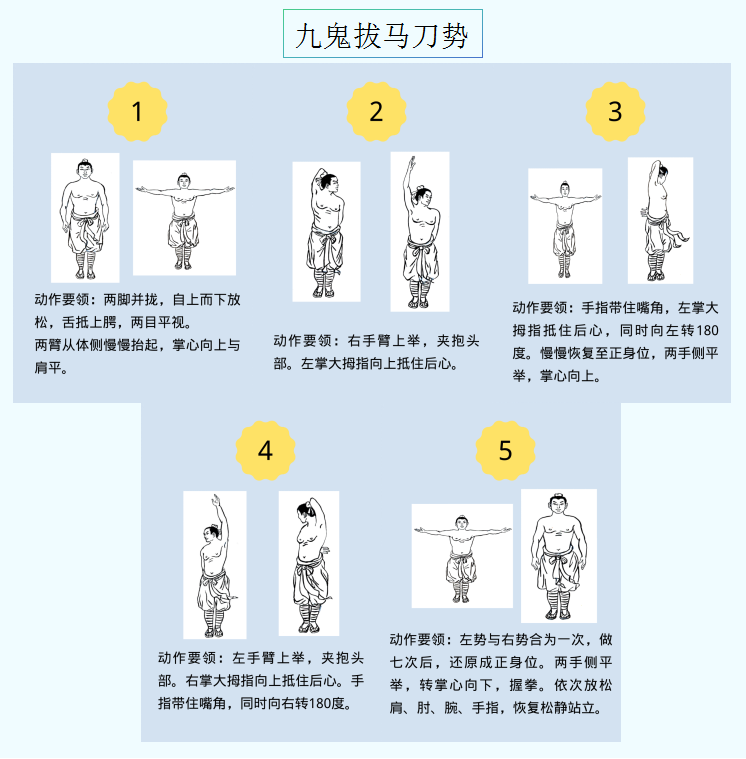 九鬼拔马刀势

1

动作要领：两脚并拢，自上而下放松，舌抵上腭，两目平视。
两臂从体侧慢慢抬起，掌心向上与肩平。

2

动作要领：右手臂上举，夹抱头部。左掌大拇指向上抵住后心。

3

动作要领：手指带住嘴角，左掌大拇指抵住后心，同时向左转180度。慢慢恢复至正身位，两手侧平举，掌心向上。

4

动作要领：左手臂上举，夹抱头部。右掌大拇指向上抵住后心。手指带住嘴角，同时向右转180度。

5

动作要领：左势与右势合为一次，做七次后，还原成正身位。两手侧平举，转掌心向下，握拳。依次放松肩、肘、腕、手指，恢复松静站立。