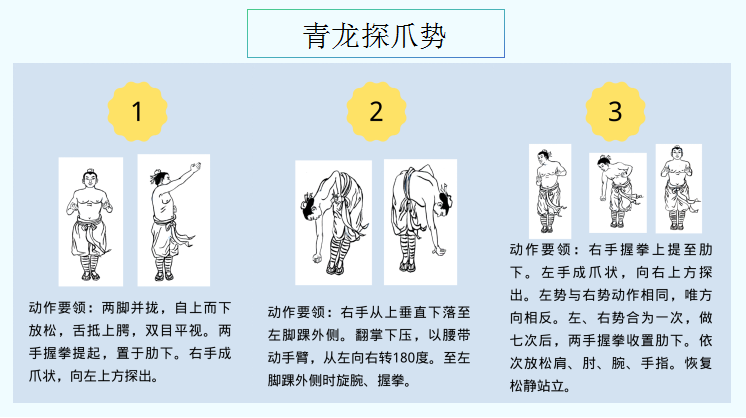 青龙探爪势

1

动作要领：两脚并拢，自上而下放松，舌抵上腭，双目平视。两手握拳提起，置于肋下。右手成爪状，向左上方探出。

2

动作要领：右手从上垂直下落至左脚踝外侧。翻掌下压，以腰带动手臂，从左向右转180度。至左脚踝外侧时旋腕、握拳。

3

动作要领：右手握拳上提至肋下。左手成爪状，向右上方探出。左势与右势动作相同，唯方向相反。左、右势合为一次，做七次后，两手握拳收置肋下。依次放松肩、肘、腕、手指。恢复松静站立。