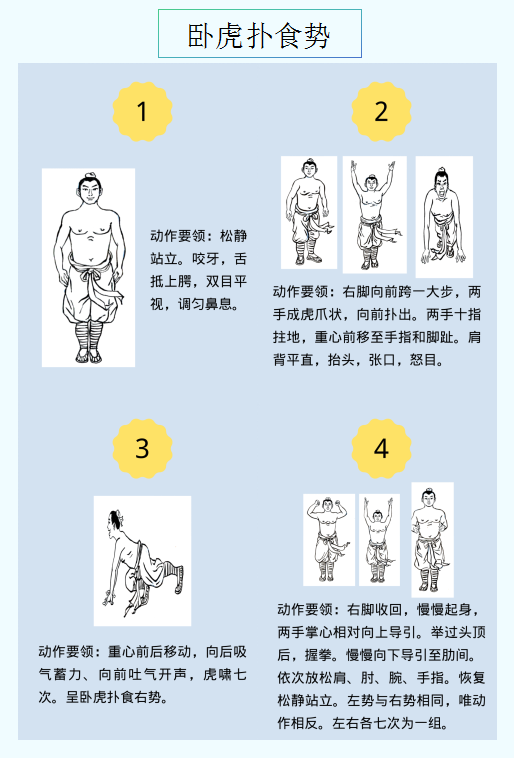 卧虎扑食势

1

动作要领：松静站立。咬牙，舌抵上腭，双目平视，调匀鼻息。

2

动作要领：右脚向前跨一大步，两手成虎爪状，向前扑出。两手十指拄地，重心前移至手指和脚趾。肩背平直，抬头，张口，怒目。

3

动作要领：重心前后移动，向后吸气蓄力、向前吐气开声，虎啸七次。呈卧虎扑食右势。

4

动作要领：右脚收回，慢慢起身，两手掌心相对向上导引。举过头顶后，握拳。慢慢向下导引至肋间。依次放松肩、肘、腕、手指。恢复松静站立。左势与右势相同，唯动作相反。左右各七次为一组。