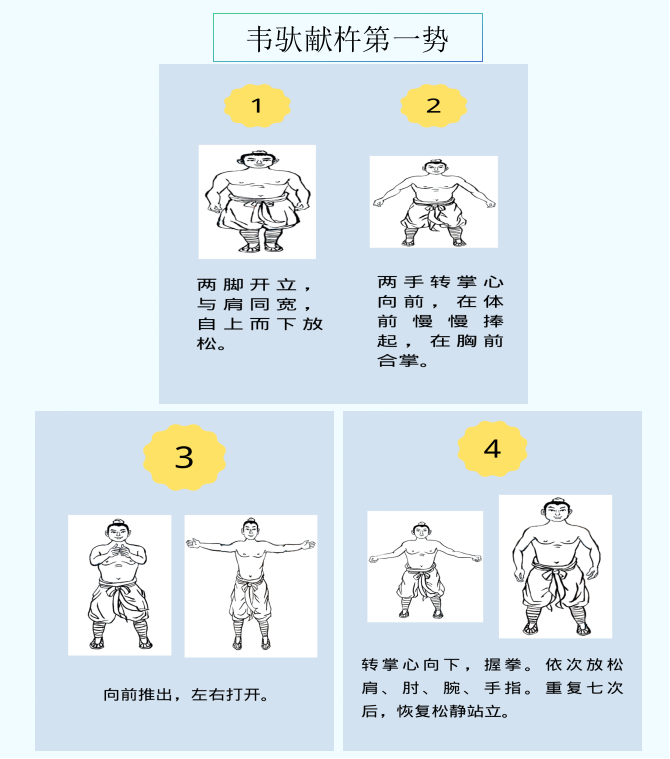 韦驮献杵第一势

1

两脚开立，与肩同宽，自上而下放松。

2

两手转掌心向前，在体前慢慢捧起，在胸前合掌。

3

向前推出，左右打开。

4

转掌心向下，握拳。依次放松肩、肘、腕、手指。重复七次后，恢复松静站立。