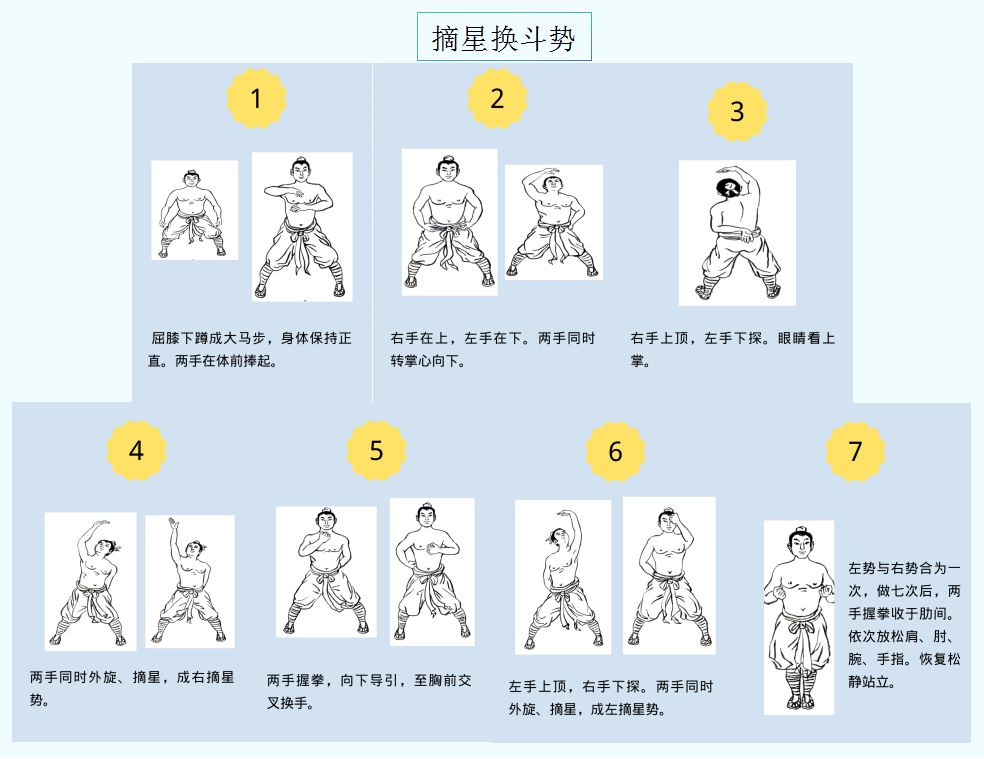 摘星换斗势

1

屈膝下蹲成大马步，身体保持正直。两手在体前捧起。

2

右手在上，左手在下。两手同时转掌心向下。

3

右手上顶，左手下探。眼睛看上掌。

4

两手同时外旋、摘星，成右摘星势。

5

两手握拳，向下导引，至胸前交叉换手。

6

左手上顶，右手下探。两手同时外旋、摘星，成左摘星势。

7

左势与右势合为一次，做七次后，两手握拳收于肋间。依次放松肩、肘、腕、手指。恢复松静站立。