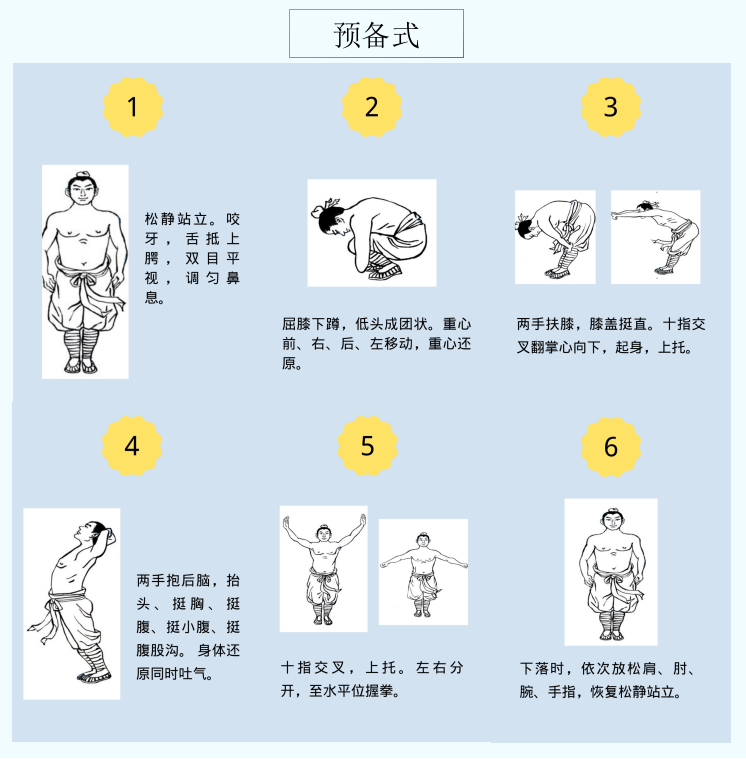 预备式

1

松静站立。咬牙，舌抵上腭，双目平视，调匀鼻息。

2

屈膝下蹲，低头成团状。重心前、右、后、左移动，重心还原。

3

两手扶膝，膝盖挺直。十指交叉翻掌心向下，起身，上托。

4

两手抱后脑，抬头、挺胸、挺腹、挺小腹、挺腹股沟。身体还原同时吐气。

5

十指交叉，上托。左右分开，至水平位握拳。

6

下落时，依次放松肩、肘、腕、手指，恢复松静站立。